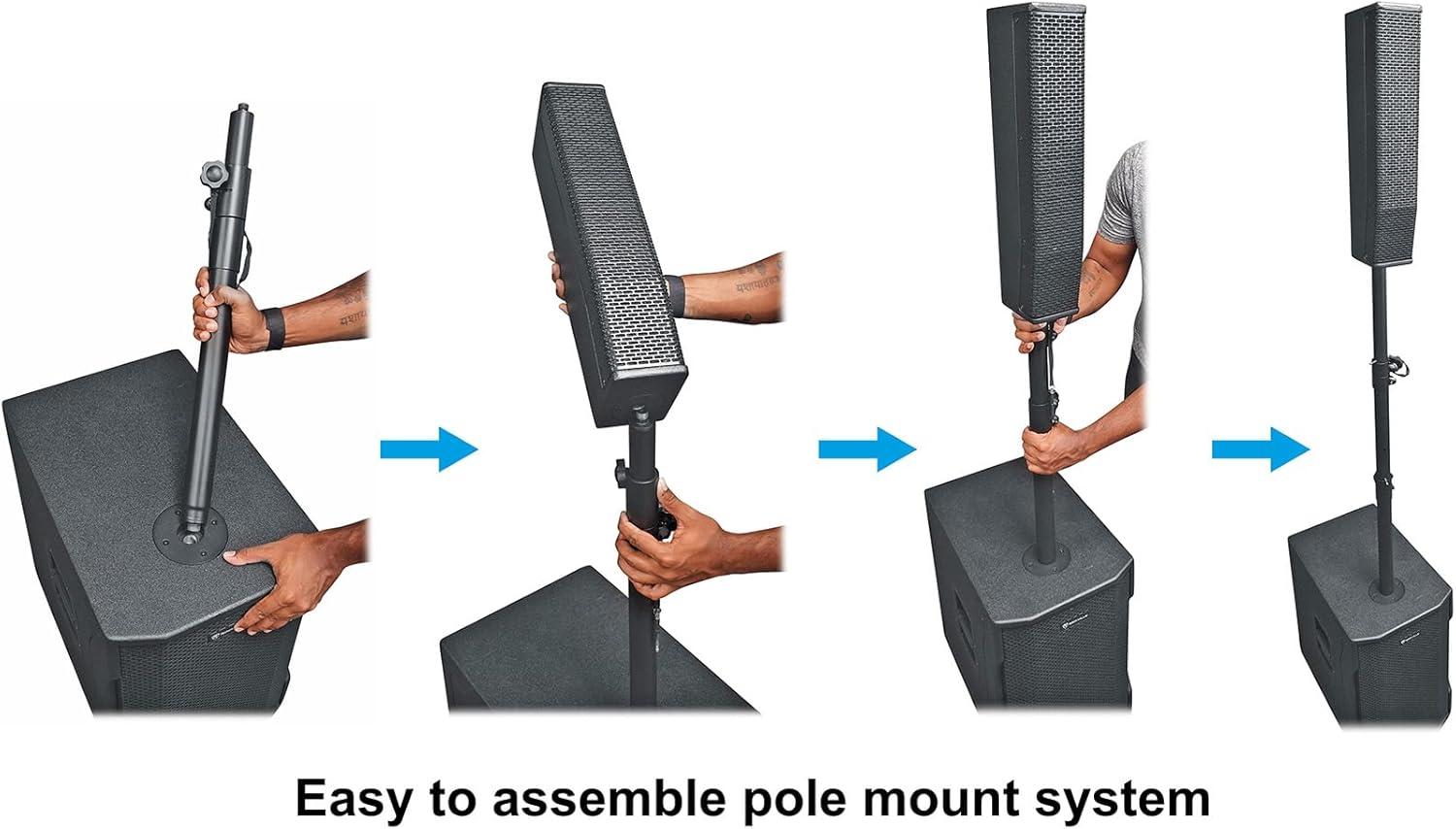 Easy to assemble pole mount system