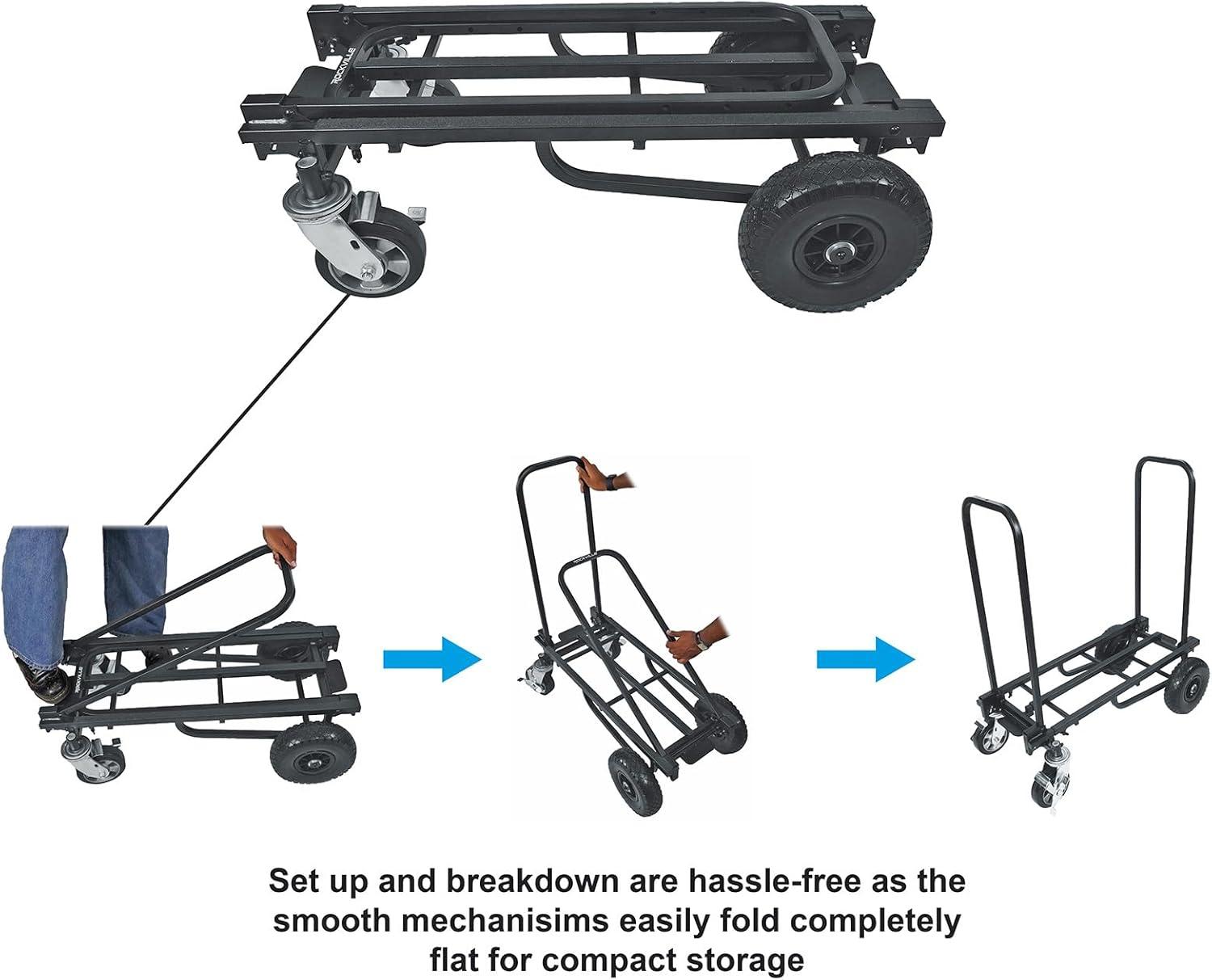 ROCKVILLE

ROCKVILLE

ROCKVILLE

Set up and breakdown are hassle-free as the smooth mechanisims easily fold completely flat for compact storage