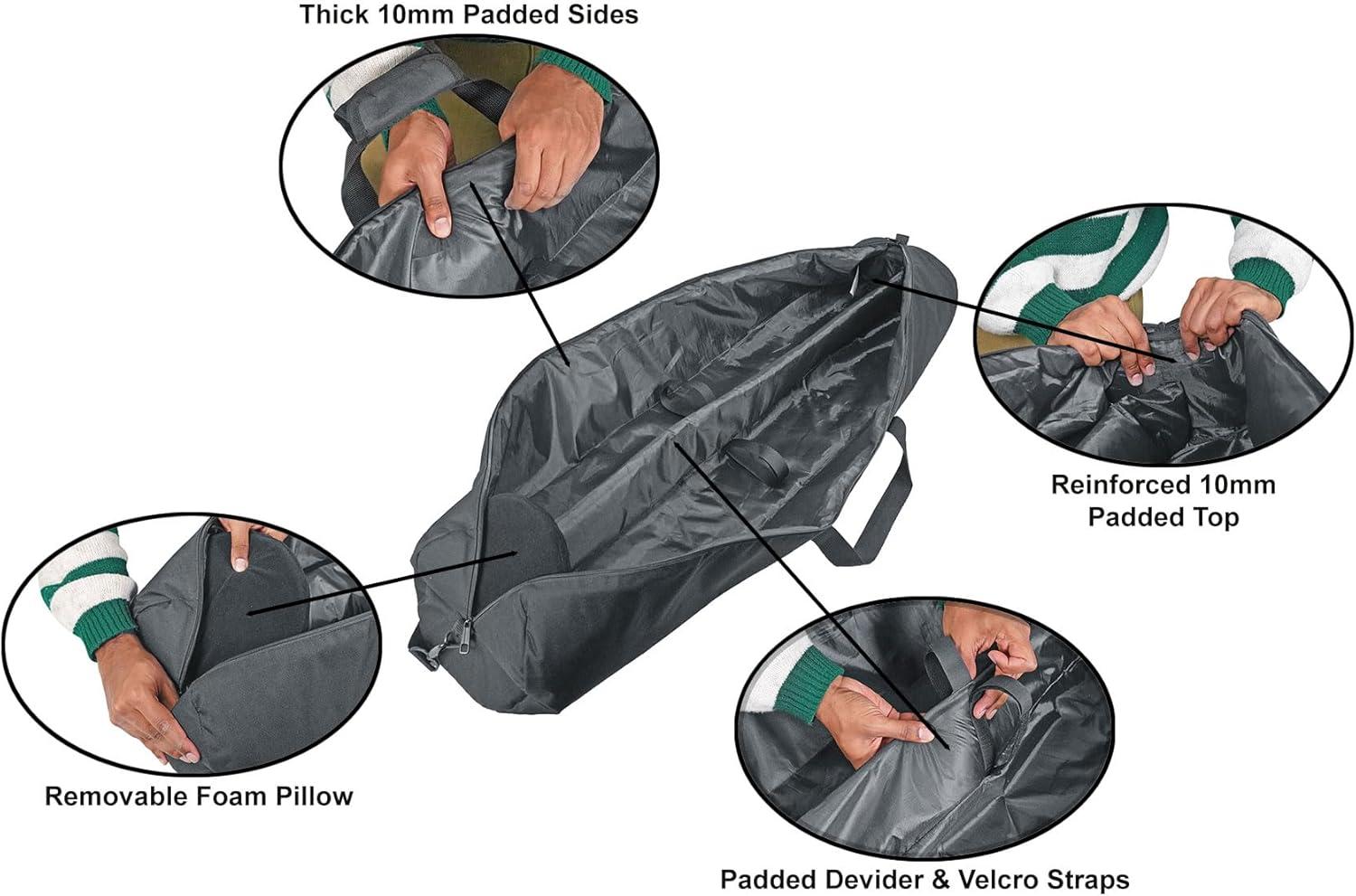 Thick 10mm Padded Sides

Reinforced 10mm Padded Top

Removable Foam Pillow

Padded Devider & Velcro Straps