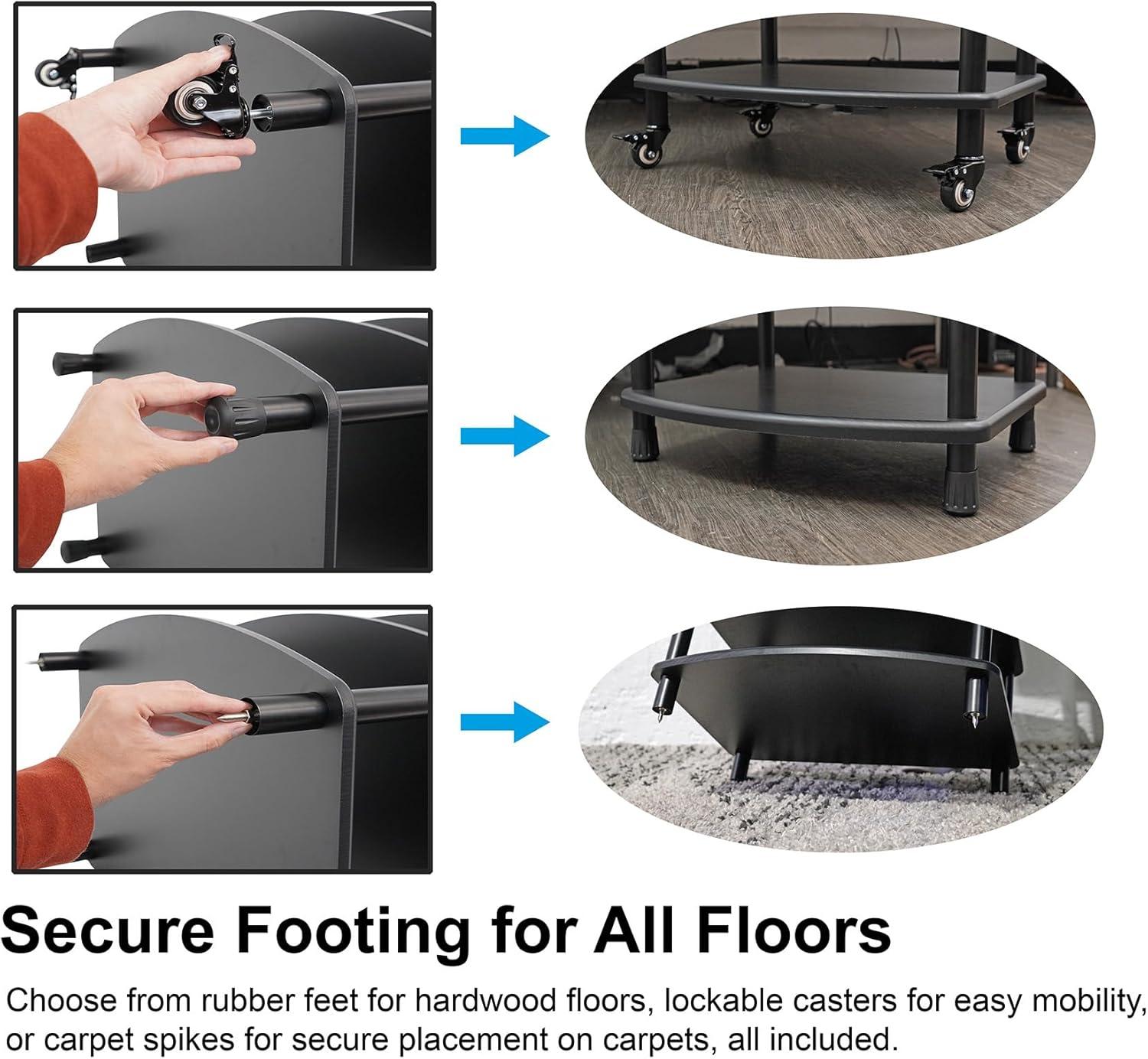 Secure Footing for All Floors

Choose from rubber feet for hardwood floors, lockable casters for easy mobility, or carpet spikes for secure placement on carpets, all included.