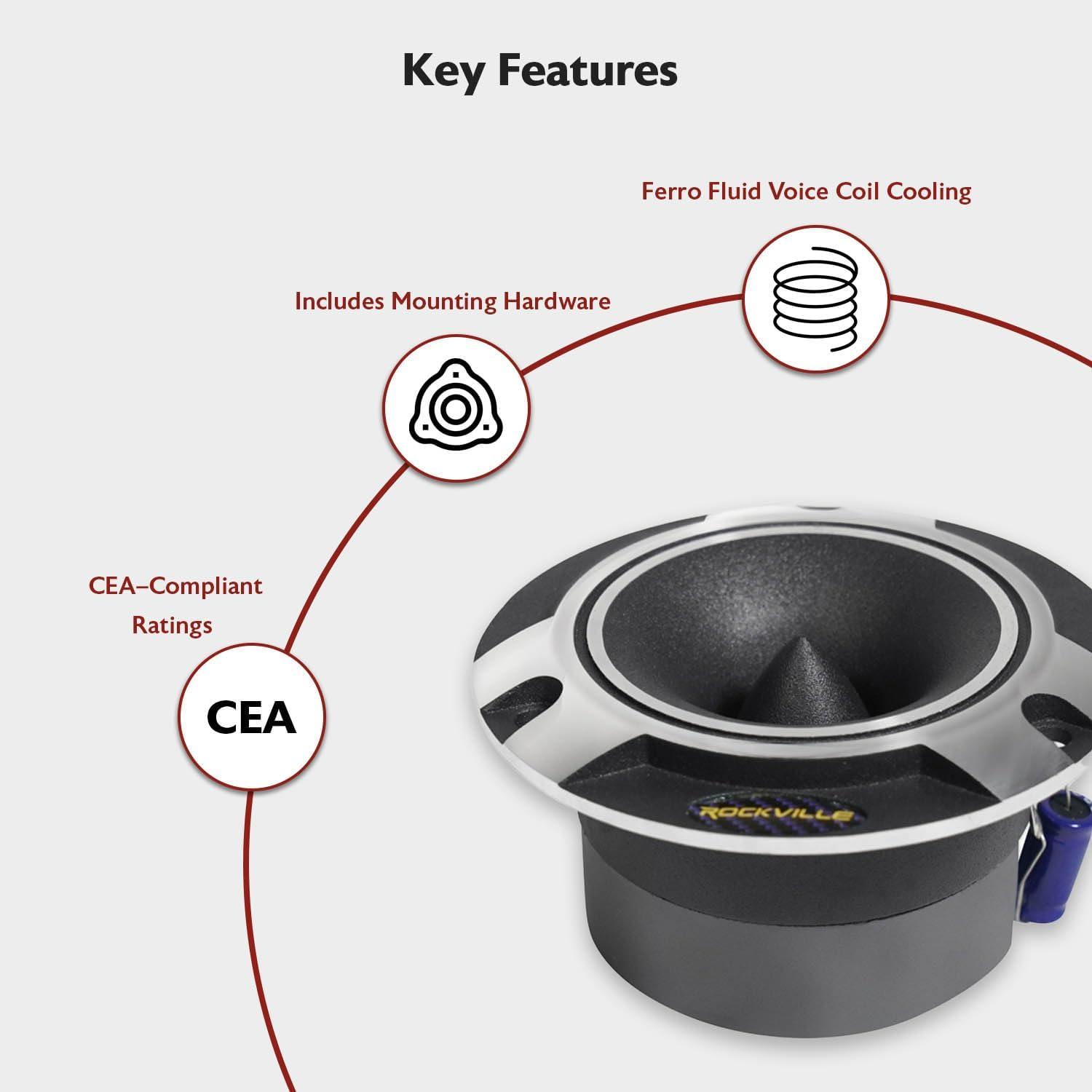 Key Features

Ferro Fluid Voice Coil Cooling

Includes Mounting Hardware

CEA–Compliant Ratings

CEA

ROCKVILLE