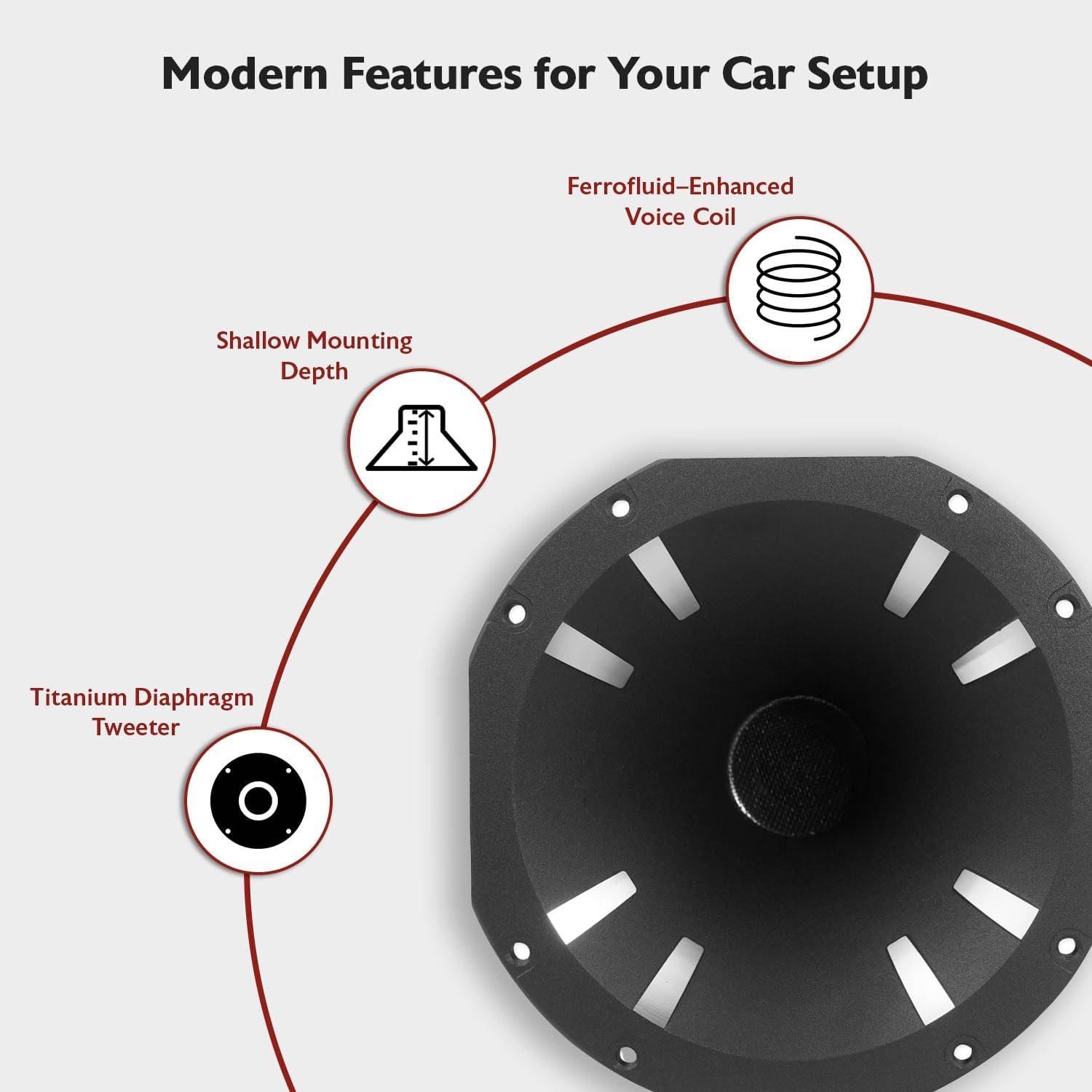 Modern Features for Your Car Setup

Ferrofluid–Enhanced Voice Coil

Shallow Mounting Depth

Titanium Diaphragm Tweeter